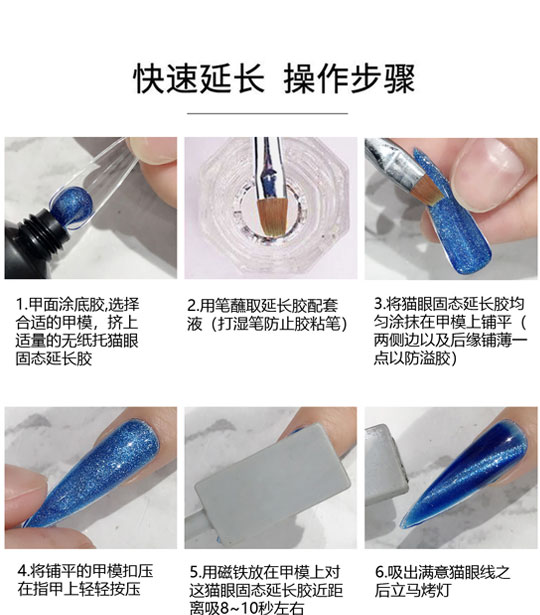 快速延长 操作步骤

1.甲面涂底胶,选择合适的甲模，挤上适量的无纸托猫眼固态延长胶

2.用笔蘸取延长胶配套液（打湿笔防止胶粘笔）

3.将猫眼固态延长胶均匀涂抹在甲模上铺平（两侧边以及后缘铺薄一点以防溢胶）

4.将铺平的甲模扣压在指甲上轻轻按压

5.用磁铁放在甲模上对这猫眼固态延长胶近距离吸8~10秒左右

6.吸出满意猫眼线之后立马烤灯