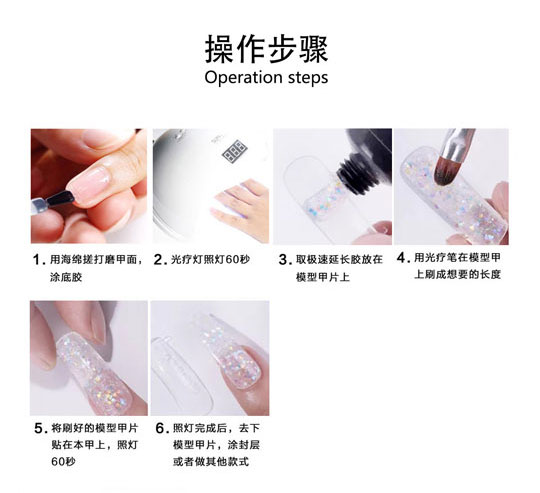 操作步骤
Operation steps

1. 用海绵搓打磨甲面，涂底胶

2. 光疗灯照灯60秒

3. 取极速延长胶放在模型甲片上

4. 用光疗笔在模型甲上刷成想要的长度

5. 将刷好的模型甲片贴在本甲上，照灯60秒

6. 照灯完成后，去下模型甲片，涂封层或者做其他款式