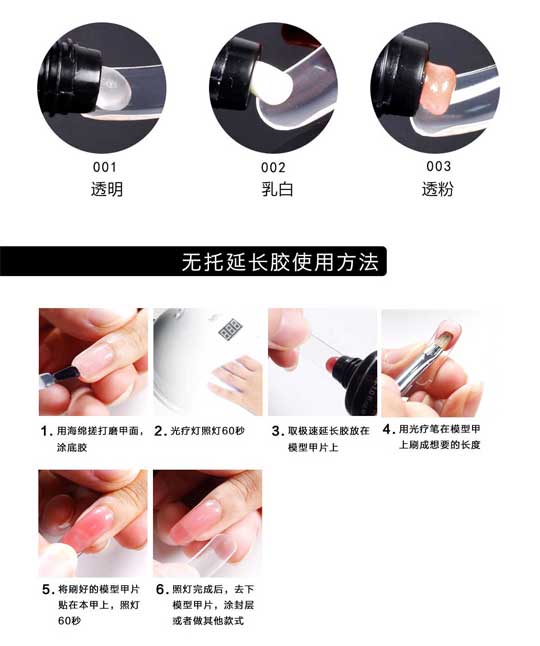 001
透明

002
乳白

003
透粉

无托延长胶使用方法

1. 用海绵搓打磨甲面，涂底胶

2. 光疗灯照灯60秒

3. 取极速延长胶放在模型甲片上

4. 用光疗笔在模型甲上刷成想要的长度

5. 将刷好的模型甲片贴在本甲上，照灯60秒

6. 照灯完成后，去下模型甲片，涂封层或者做其他款式