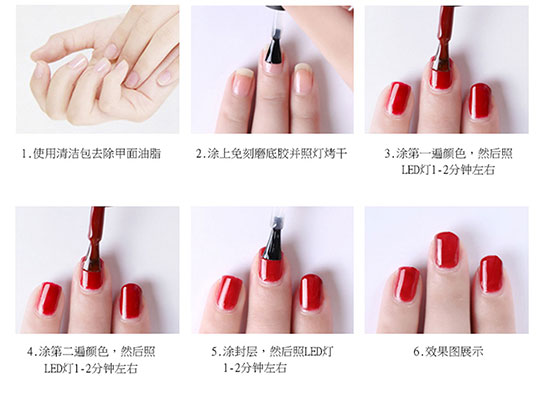 1.使用清洁包去除甲面油脂

2.涂上免刻磨底胶并照灯烤干

3.涂第一遍颜色，然后照LED灯1-2分钟左右

4.涂第二遍颜色，然后照LED灯1-2分钟左右

5.涂封层，然后照LED灯1-2分钟左右

6.效果图展示