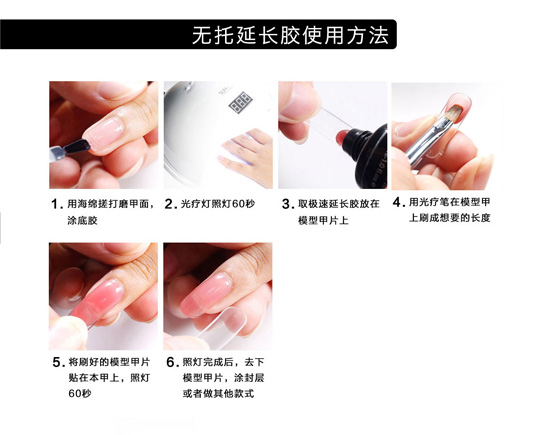 无托延长胶使用方法

1. 用海绵搓打磨甲面，涂底胶

2. 光疗灯照灯60秒

3. 取极速延长胶放在模型甲片上

4. 用光疗笔在模型甲上刷成想要的长度

5. 将刷好的模型甲片贴在本甲上，照灯60秒

6. 照灯完成后，去下模型甲片，涂封层或者做其他款式