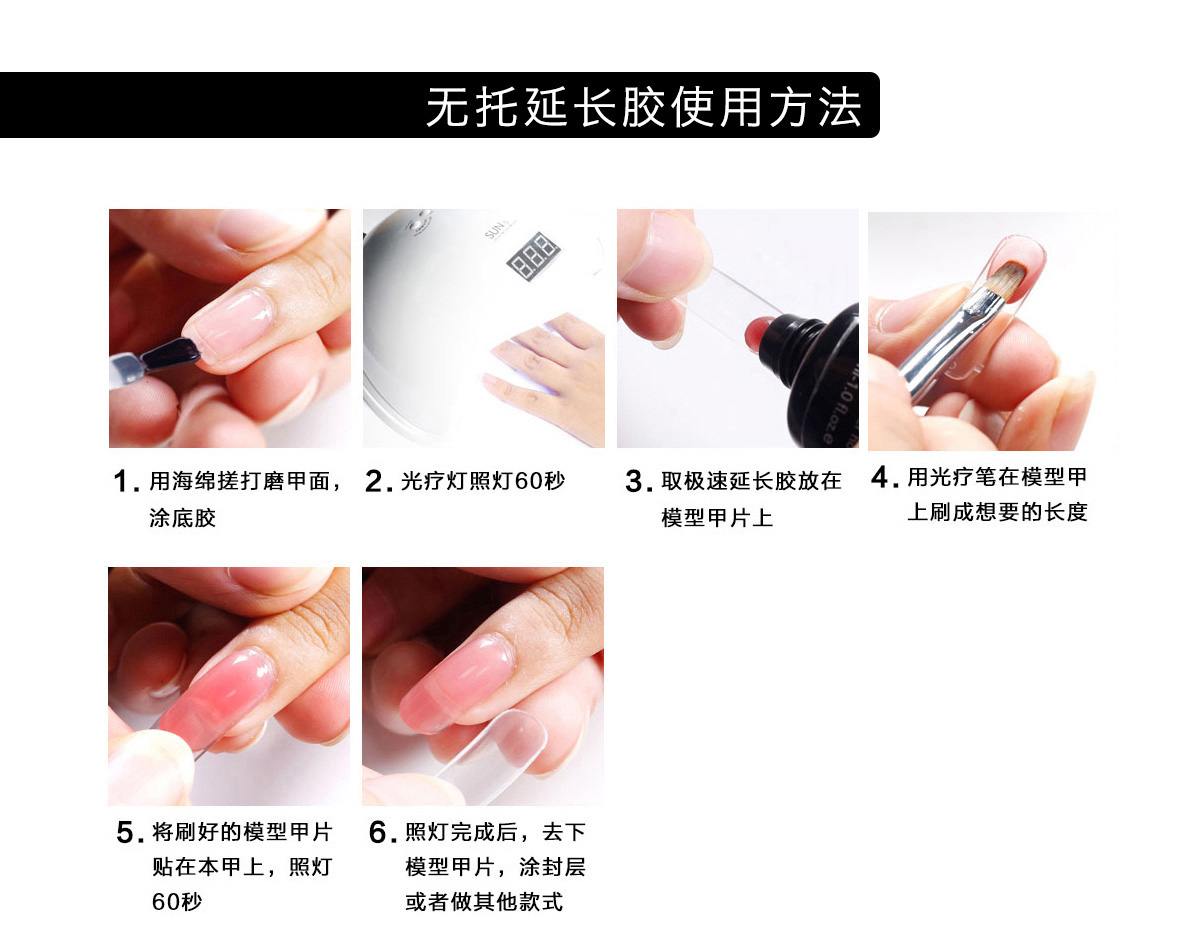 无托延长胶使用方法

SUN

1. 用海绵搓打磨甲面，涂底胶

2. 光疗灯照灯60秒

3. 取极速延长胶放在模型甲片上

4. 用光疗笔在模型甲上刷成想要的长度

5. 将刷好的模型甲片贴在本甲上，照灯60秒

6. 照灯完成后，去下模型甲片，涂封层或者做其他款式