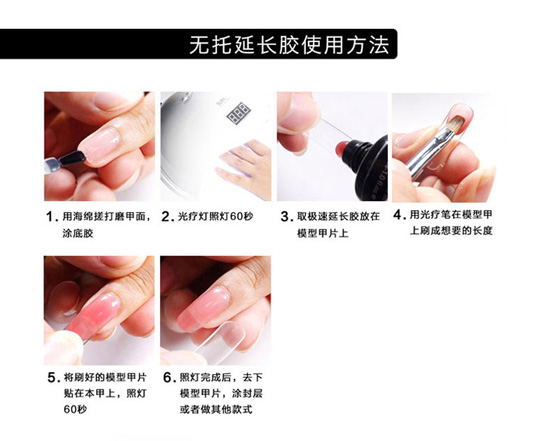 无托延长胶使用方法

1. 用海绵搓打磨甲面，涂底胶

2. 光疗灯照灯60秒

3. 取极速延长胶放在模型甲片上

4. 用光疗笔在模型甲上刷成想要的长度

5. 将刷好的模型甲片贴在本甲上，照灯60秒

6. 照灯完成后，去下模型甲片，涂封层或者做其他款式