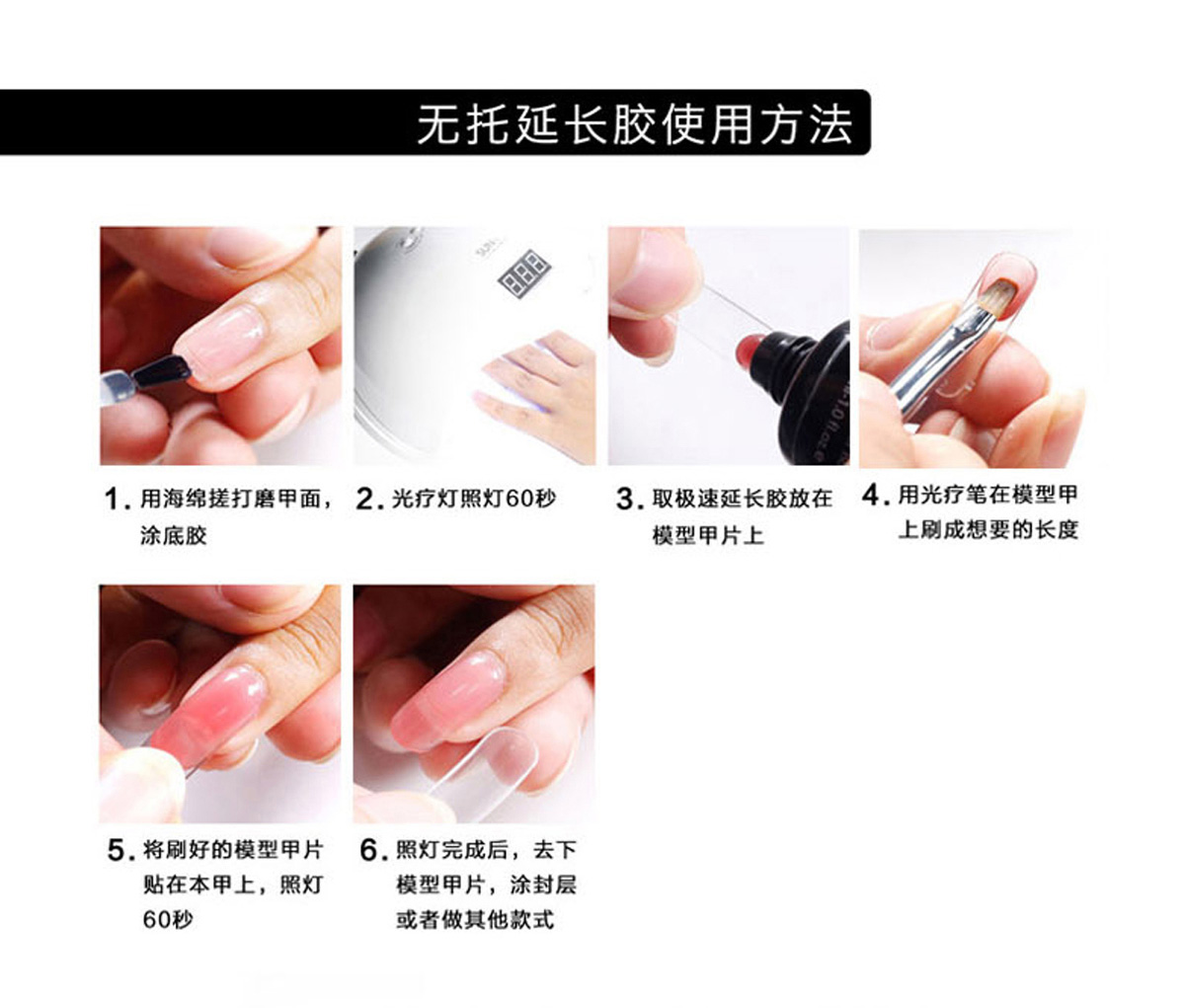 无托延长胶使用方法

1. 用海绵搓打磨甲面，涂底胶

2. 光疗灯照灯60秒

3. 取极速延长胶放在模型甲片上

4. 用光疗笔在模型甲上刷成想要的长度

5. 将刷好的模型甲片贴在本甲上，照灯60秒

6. 照灯完成后，去下模型甲片，涂封层或者做其他款式